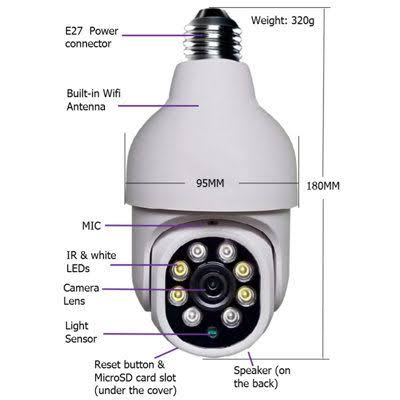 Weight: 320g

E27 Power connector

Built-in Wifi Antenna

95MM

180MM

MIC

IR & white LEDs

Camera Lens

Light Sensor

Reset button & MicroSD card slot (under the cover)

Speaker (on the back)