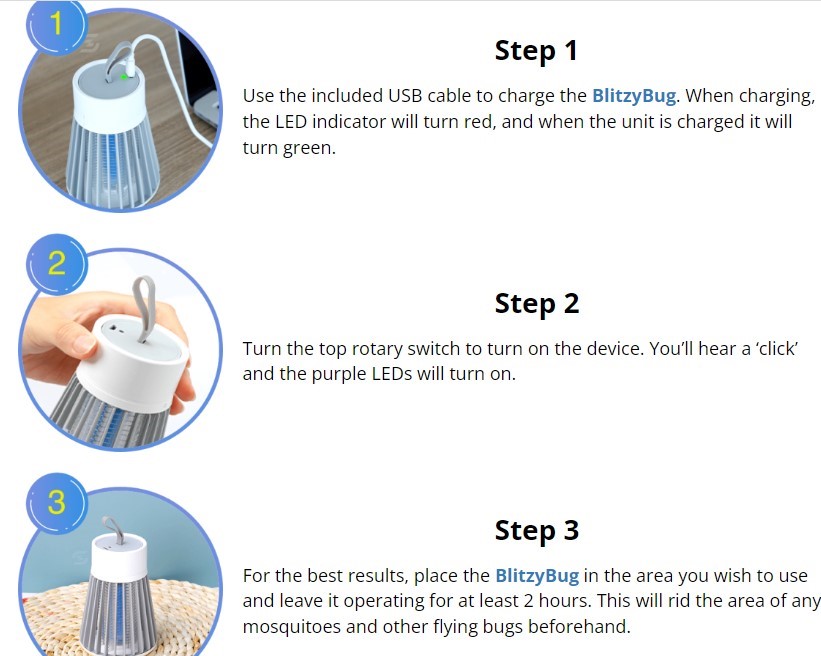 1

Step 1

Use the included USB cable to charge the BlitzyBug. When charging, the LED indicator will turn red, and when the unit is charged it will turn green.

2

Step 2

Turn the top rotary switch to turn on the device. You'll hear a 'click' and the purple LEDs will turn on.

3

Step 3

For the best results, place the BlitzyBug in the area you wish to use and leave it operating for at least 2 hours. This will rid the area of any mosquitoes and other flying bugs beforehand.