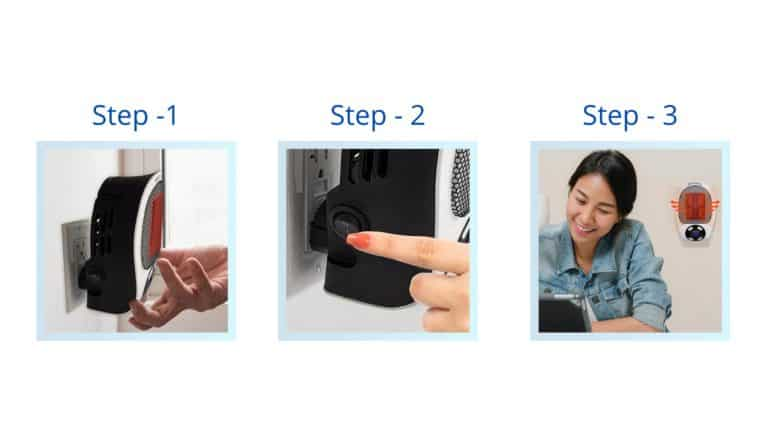 Step -1

Step - 2

Step - 3