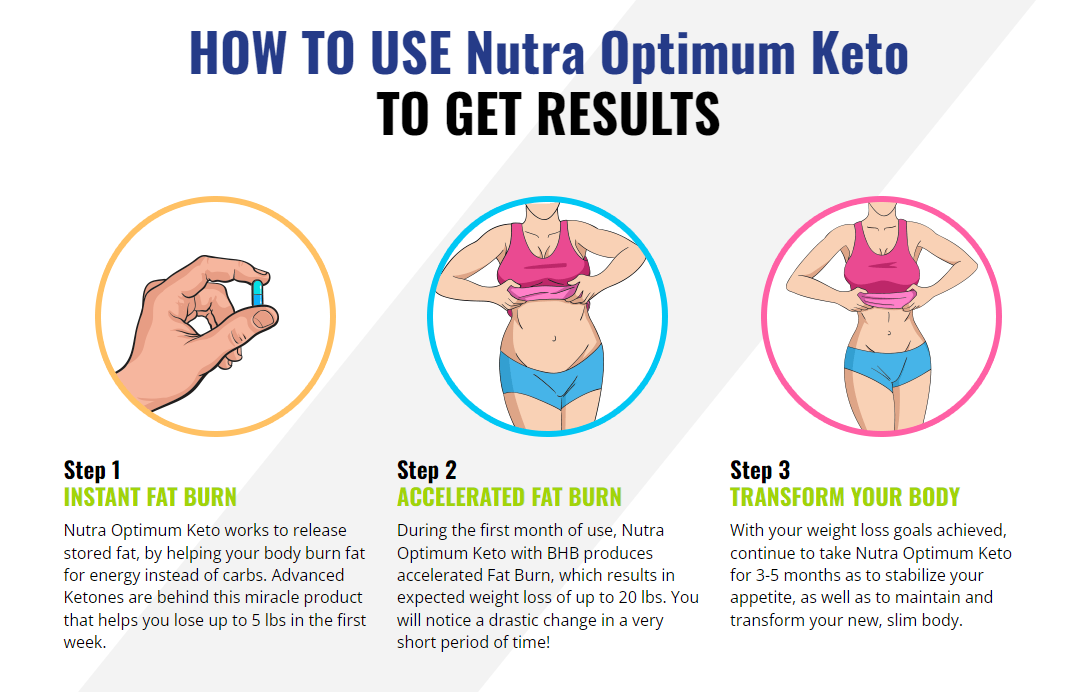 HOW TO USE Nutra Optimum Keto
TO GET RESULTS

Step 1
INSTANT FAT BURN
Nutra Optimum Keto works to release stored fat, by helping your body burn fat for energy instead of carbs. Advanced Ketones are behind this miracle product that helps you lose up to 5 lbs in the first week.

Step 2
ACCELERATED FAT BURN
During the first month of use, Nutra Optimum Keto with BHB produces accelerated Fat Burn, which results in expected weight loss of up to 20 lbs. You will notice a drastic change in a very short period of time!

Step 3
TRANSFORM YOUR BODY
With your weight loss goals achieved, continue to take Nutra Optimum Keto for 3-5 months as to stabilize your appetite, as well as to maintain and transform your new, slim body.