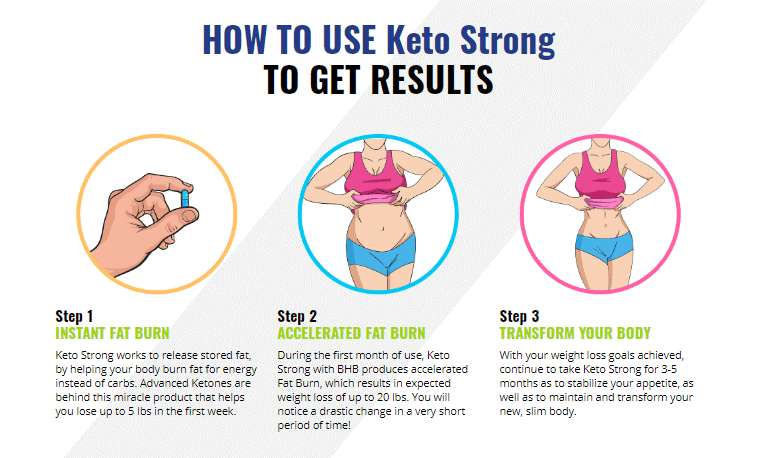 HOW TO USE Keto Strong
TO GET RESULTS

Step 1
INSTANT FAT BURN
Keto Strong works to release stored fat, by helping your body burn fat for energy instead of carbs. Advanced Ketones are behind this miracle product that helps you lose up to 5 lbs in the first week.

Step 2
ACCELERATED FAT BURN
During the first month of use, Keto Strong with BHB produces accelerated Fat Burn, which results in expected weight loss of up to 20 lbs. You will notice a drastic change in a very short period of time!

Step 3
TRANSFORM YOUR BODY
With your weight loss goals achieved, continue to take Keto Strong for 3-5 months as to stabilize your appetite, as well as to maintain and transform your new, slim body.