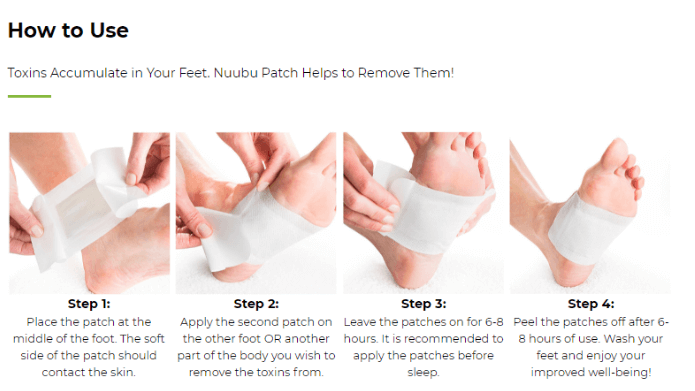 How to Use

Toxins Accumulate in Your Feet. Nuubu Patch Helps to Remove Them!

Step 1:
Place the patch at the middle of the foot. The soft side of the patch should contact the skin.

Step 2:
Apply the second patch on the other foot OR another part of the body you wish to remove the toxins from.

Step 3:
Leave the patches on for 6-8 hours. It is recommended to apply the patches before sleep.

Step 4:
Peel the patches off after 6-8 hours of use. Wash your feet and enjoy your improved well-being!