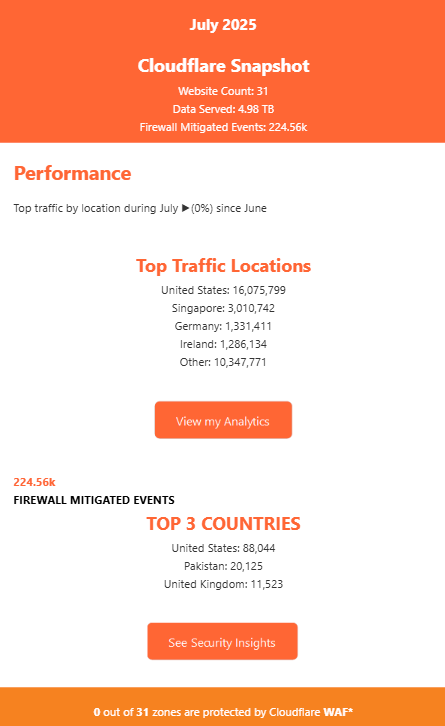 July 2025

Cloudflare Snapshot

Website Count: 31
Data Served: 4.98 TB
Firewall Mitigated Events: 224.56k

Performance

Top traffic by location during July ▶(0%) since June

Top Traffic Locations

United States: 16,075,799
Singapore: 3,010,742
Germany: 1,331,411
Ireland: 1,286,134
Other: 10,347,771

View my Analytics

224.56k
FIREWALL MITIGATED EVENTS

TOP 3 COUNTRIES

United States: 88,044
Pakistan: 20,125
United Kingdom: 11,523

See Security Insights

0 out of 31 zones are protected by Cloudflare WAF*